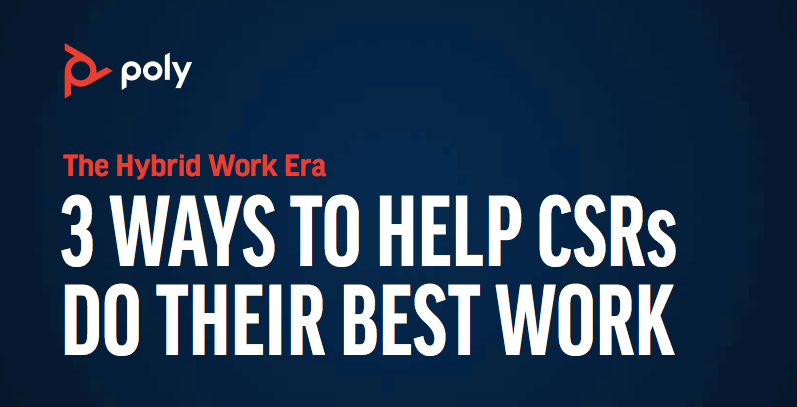 poly

The Hybrid Work Era

3 WAYS TO HELP CSRs DO THEIR BEST WORK